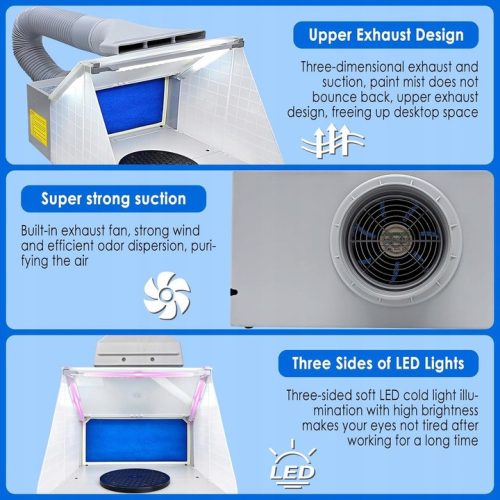 Upper Exhaust Design

Three-dimensional exhaust and suction, paint mist does not bounce back, upper exhaust design, freeing up desktop space

Super strong suction

Built-in exhaust fan, strong wind and efficient odor dispersion, purifying the air

Three Sides of LED Lights

Three-sided soft LED cold light illumination with high brightness makes your eyes not tired after working for a long time

LED